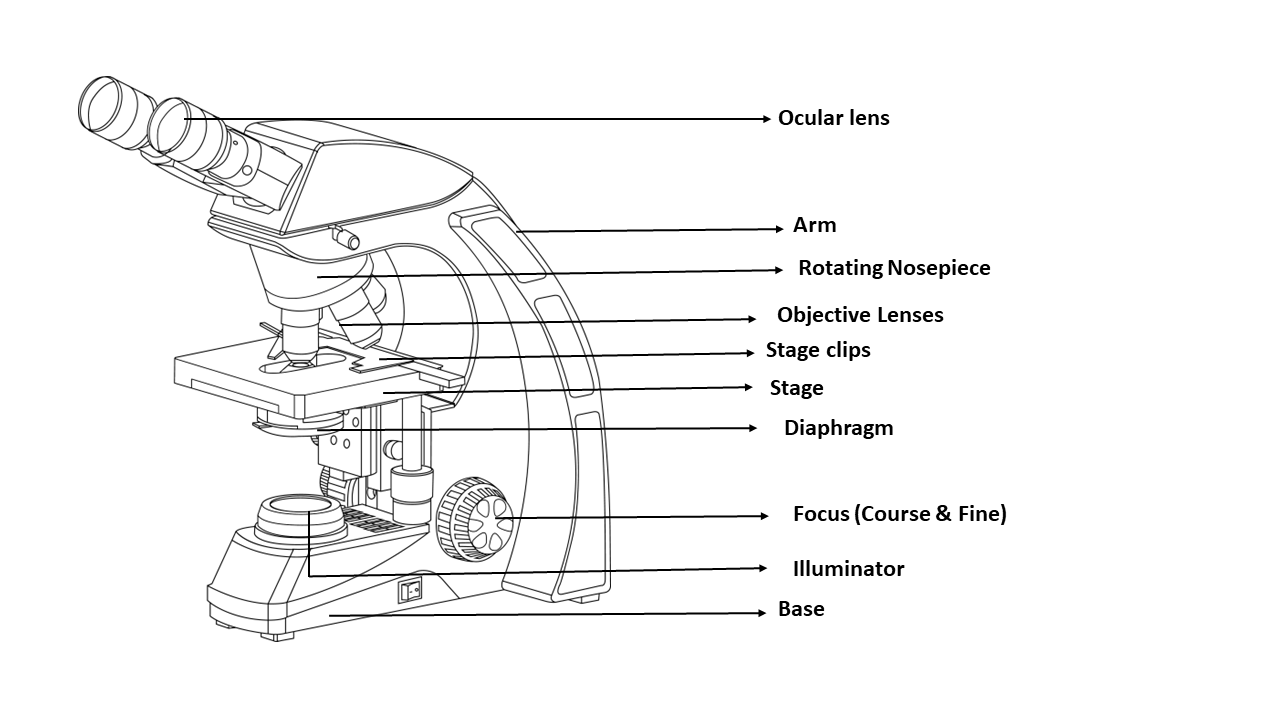 Ocular lens

Arm

Rotating Nosepiece

Objective Lenses

Stage clips

Stage

Diaphragm

Focus (Course & Fine)

Illuminator

Base