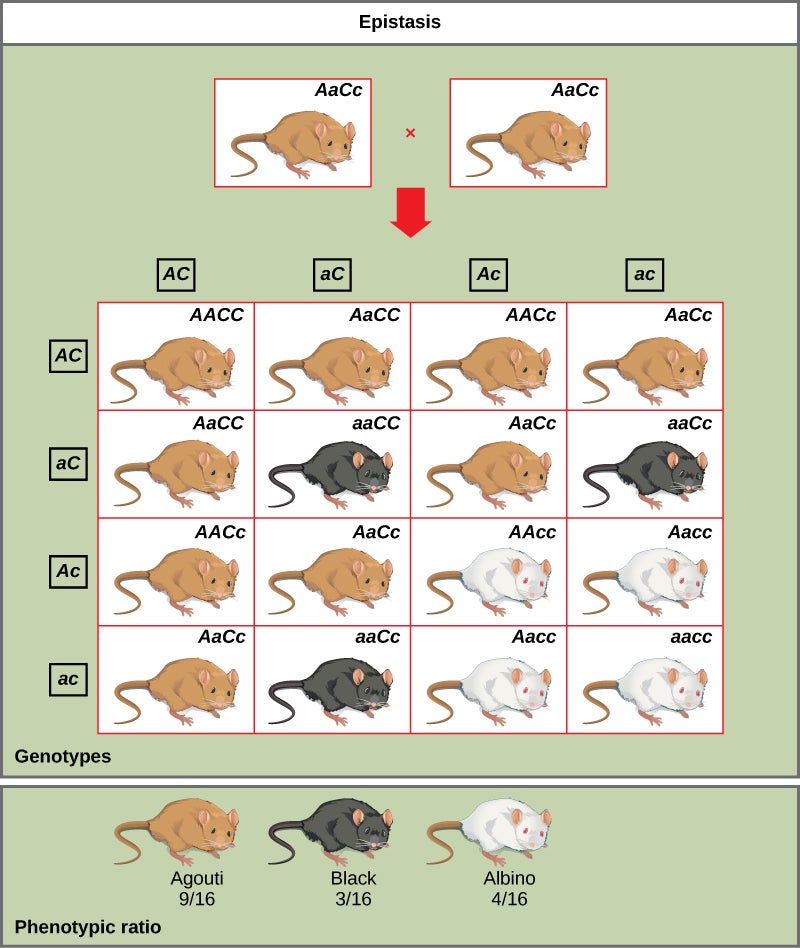 Epistasis

AaCc × AaCc

| | AC | aC | Ac | ac |
|---|---|---|---|---|
| AC | AACC | AaCC | AACc | AaCc |
| aC | AaCC | aaCC | AaCc | aaCc |
| Ac | AACc | AaCc | AAcc | Aacc |
| ac | AaCc | aaCc | Aacc | aacc |

Genotypes

Agouti 9/16

Black 3/16

Albino 4/16

Phenotypic ratio