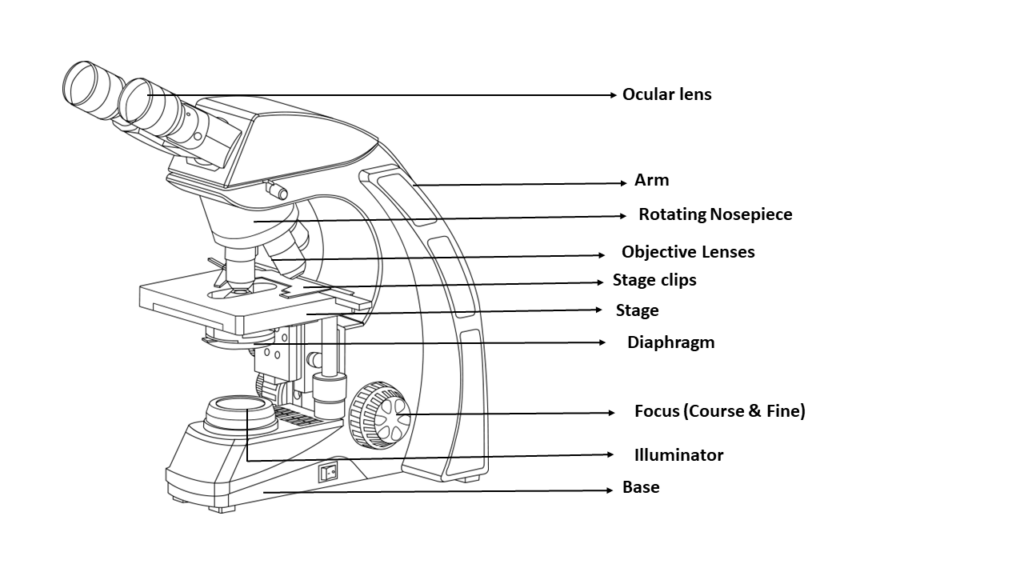 Ocular lens

Arm

Rotating Nosepiece

Objective Lenses

Stage clips

Stage

Diaphragm

Focus (Course & Fine)

Illuminator

Base